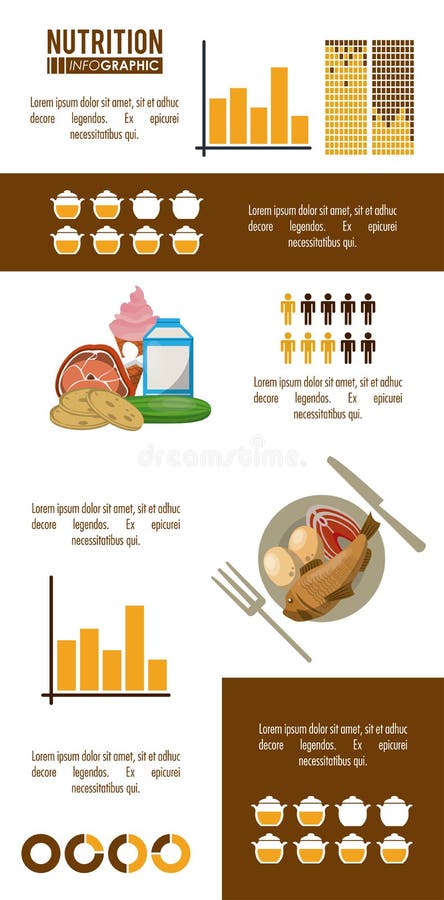 NUTRITION
INFOGRAPHIC

Lorem ipsum dolor sit amet, sit et adhuc decore legendos. Ex epicurei necessitatibus qui.

Lorem ipsum dolor sit amet, sit et adhuc decore legendos. Ex epicurei necessitatibus qui.

Lorem ipsum dolor sit amet, sit et adhuc decore legendos. Ex epicurei necessitatibus qui.

dreamstime.

Lorem ipsum dolor sit amet, sit et adhuc decore legendos. Ex epicurei necessitatibus qui.

Lorem ipsum dolor sit amet, sit et adhuc decore legendos. Ex epicurei necessitatibus qui.

Lorem ipsum dolor sit amet, sit et adhuc decore legendos. Ex epicurei necessitatibus qui.