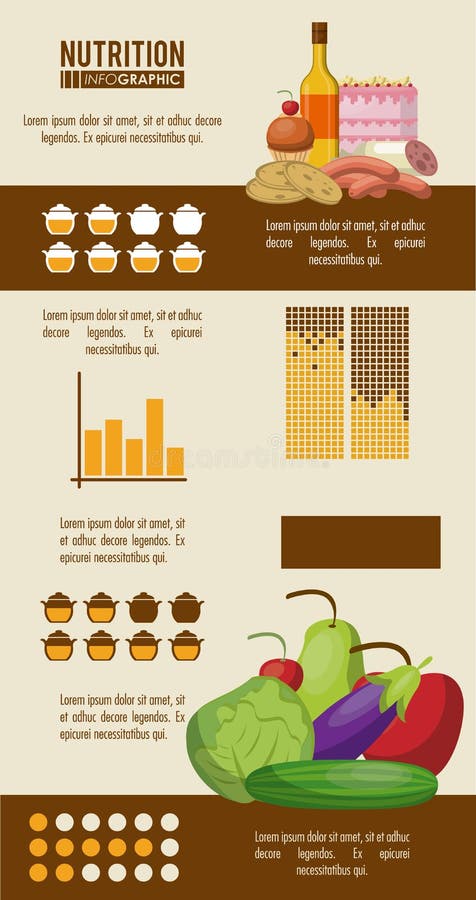 NUTRITION
INFOGRAPHIC

Lorem ipsum dolor sit amet, sit et adhuc decore legendos. Ex epicurei necessitatibus qui.

Lorem ipsum dolor sit amet, sit et adhuc decore legendos. Ex epicurei necessitatibus qui.

Lorem ipsum dolor sit amet, sit et adhuc decore legendos. Ex epicurei necessitatibus qui.

Lorem ipsum dolor sit amet, sit et adhuc decore legendos. Ex epicurei necessitatibus qui.

Lorem ipsum dolor sit amet, sit et adhuc decore legendos. Ex epicurei necessitatibus qui.

Lorem ipsum dolor sit amet, sit et adhuc decore legendos. Ex epicurei necessitatibus qui.