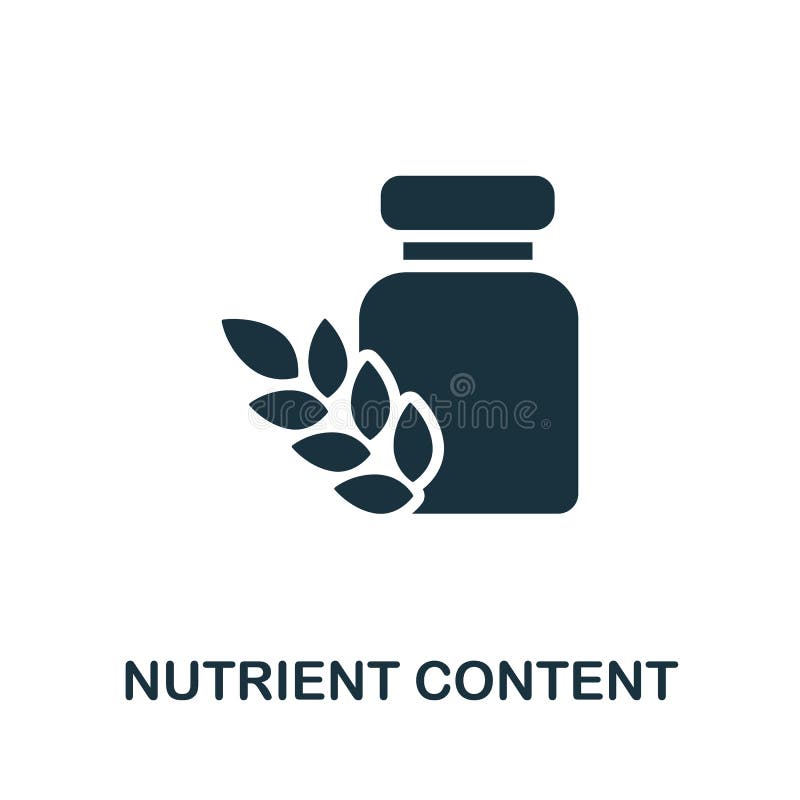 dreamstime®

NUTRIENT CONTENT