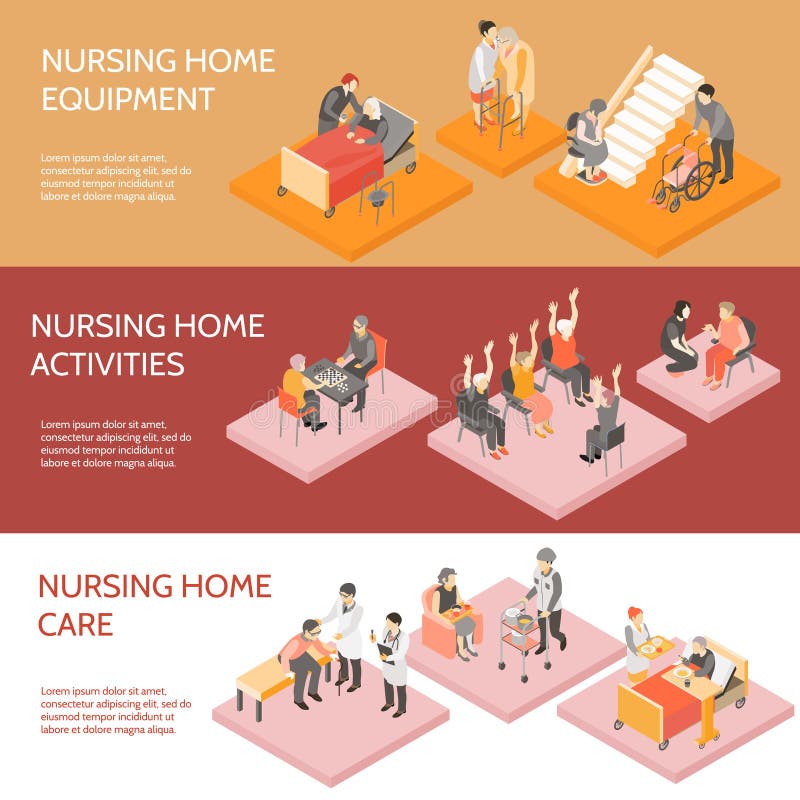 NURSING HOME EQUIPMENT

Lorem ipsum dolor sit amet, consectetur adipiscing elit, sed do eiusmod tempor incididunt ut labore et dolore magna aliqua.

NURSING HOME ACTIVITIES

Lorem ipsum dolor sit amet, consectetur adipiscing elit, sed do eiusmod tempor incididunt ut labore et dolore magna aliqua.

NURSING HOME CARE

Lorem ipsum dolor sit amet, consectetur adipiscing elit, sed do eiusmod tempor incididunt ut labore et dolore magna aliqua.