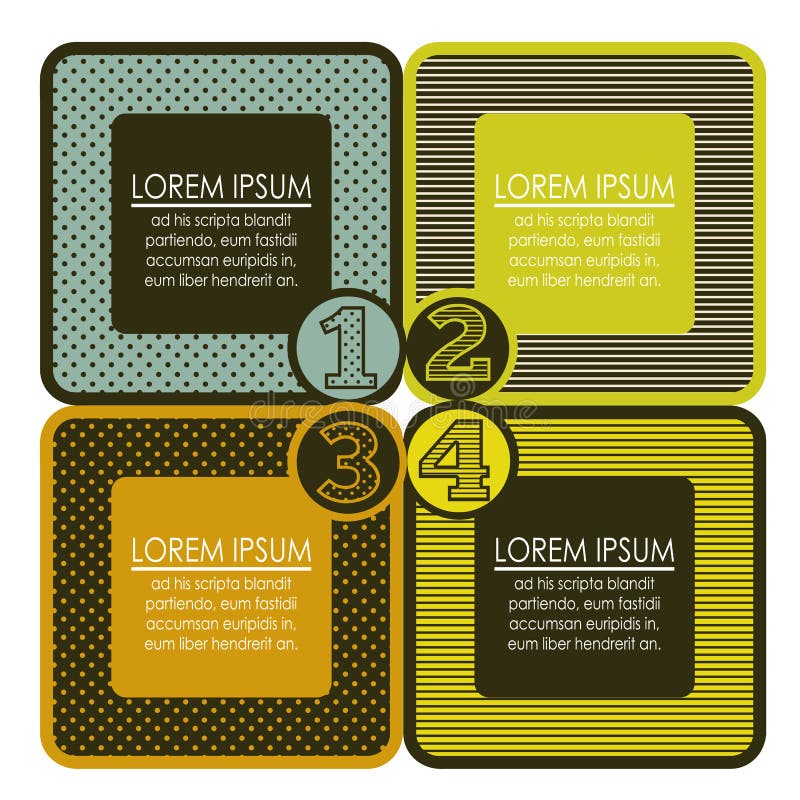 LOREM IPSUM
ad his scripta blandit partiendo, eum fastidii accumsan euripidis in, eum liber hendrerit an.

1

LOREM IPSUM
ad his scripta blandit partiendo, eum fastidii accumsan euripidis in, eum liber hendrerit an.

2

dreamstime

3

LOREM IPSUM
ad his scripta blandit partiendo, eum fastidii accumsan euripidis in, eum liber hendrerit an.

4

LOREM IPSUM
ad his scripta blandit partiendo, eum fastidii accumsan euripidis in, eum liber hendrerit an.