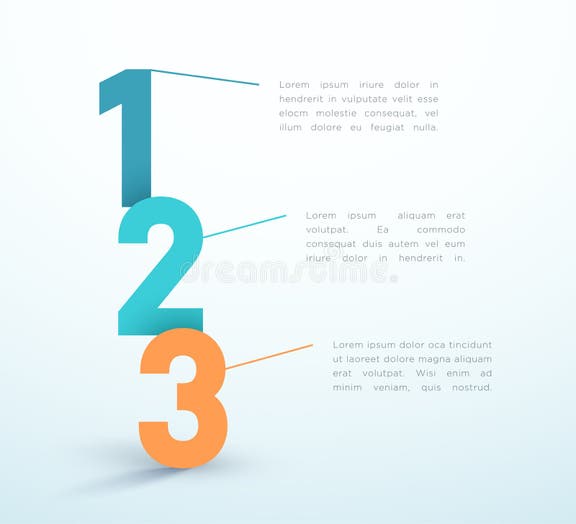 1

Lorem ipsum iriure dolor in hendrerit in vulputate velit esse elocm molestie consequat, vel illum dolore eu feugiat nulla.

2

Lorem ipsum aliquam erat volutpat. Ea commodo consequat duis autem vel eum iriure dolor in hendrerit in.

dreamstime.

3

Lorem ipsum dolor oca tincidunt ut laoreet dolore magna aliquam erat volutpat. Wisi enim ad minim veniam, quis nostrud.