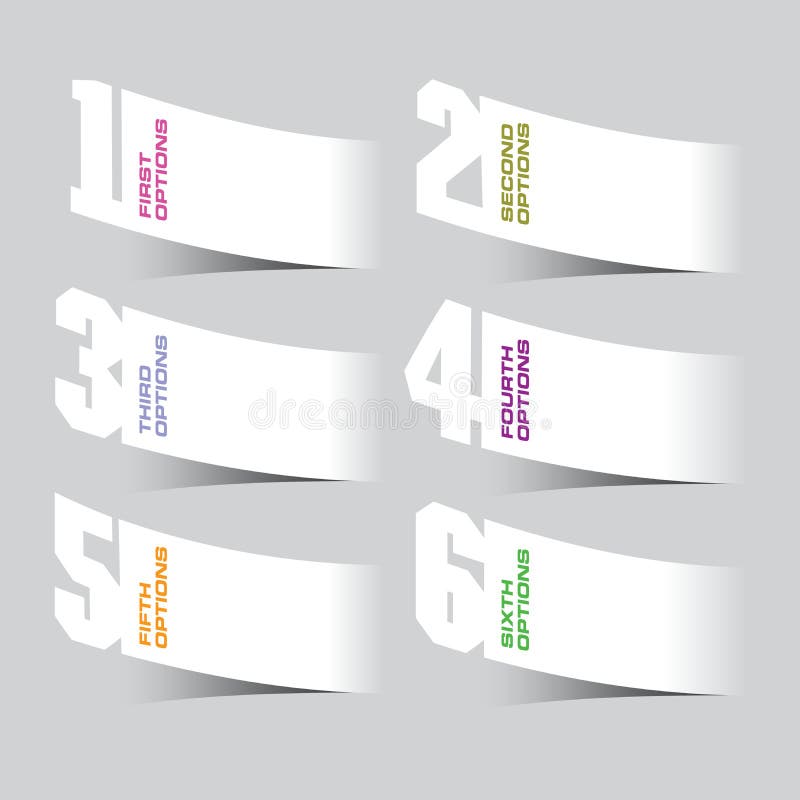 1
FIRST
OPTIONS

2
SECOND
OPTIONS

3
THIRD
OPTIONS

4
FOURTH
OPTIONS

5
FIFTH
OPTIONS

6
SIXTH
OPTIONS

dreamstime