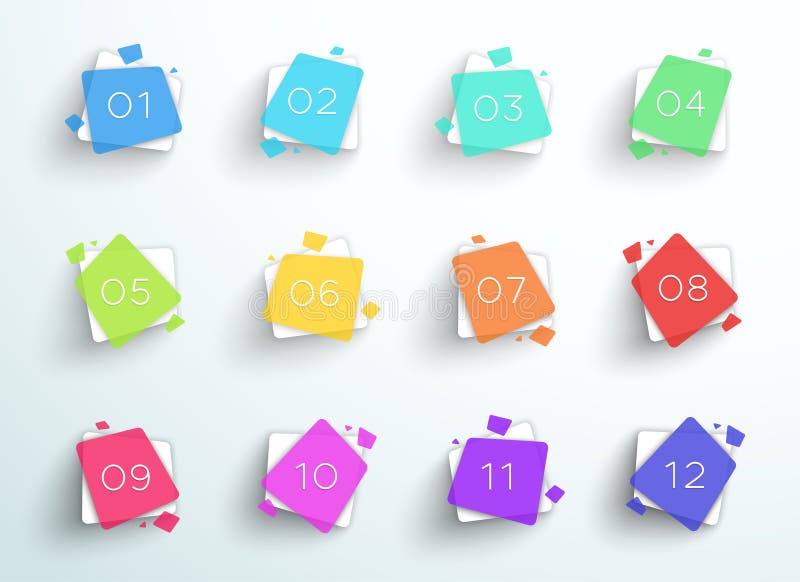 01
02
03
04
05
06
07
08
09
10
11
12
dreamstime