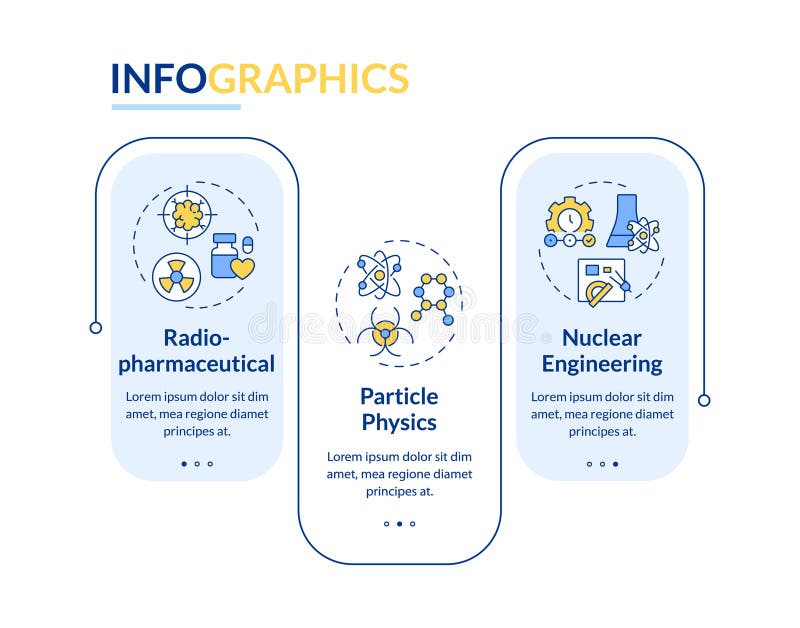 INFOGRAPHICS

Radio-pharmaceutical

Lorem ipsum dolor sit dim amet, mea regione diamet principes at.

Particle Physics

Lorem ipsum dolor sit dim amet, mea regione diamet principes at.

Nuclear Engineering

Lorem ipsum dolor sit dim amet, mea regione diamet principes at.

dreamstime