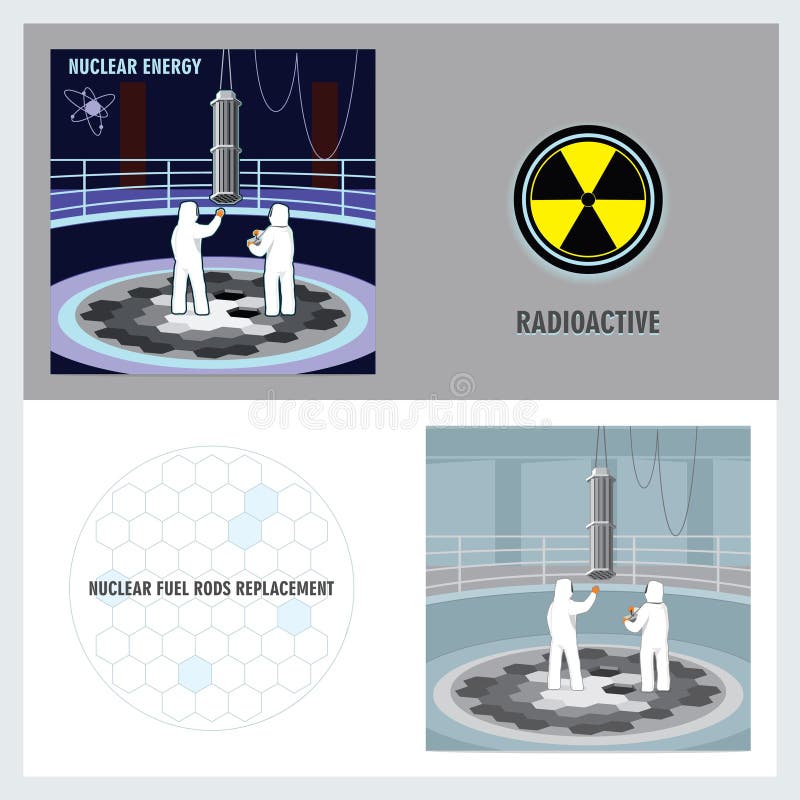 NUCLEAR ENERGY

RADIOACTIVE

dreamstime

NUCLEAR FUEL RODS REPLACEMENT