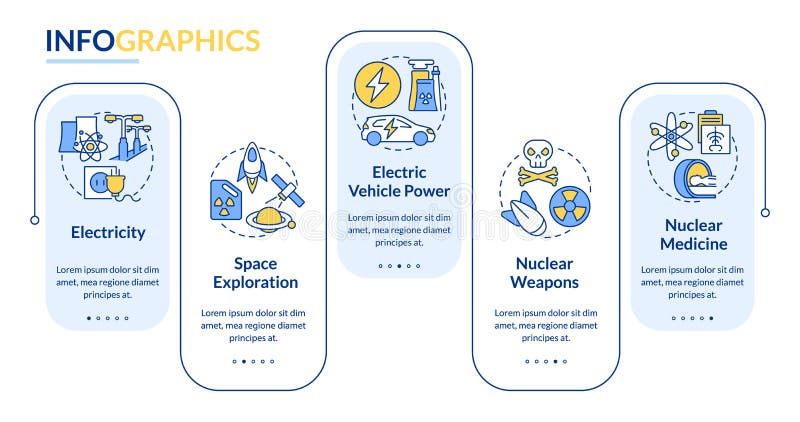 INFOGRAPHICS

Electricity

Lorem ipsum dolor sit dim amet, mea regione diamet principes at.

Space Exploration

Lorem ipsum dolor sit dim amet, mea regione diamet principes at.

Electric Vehicle Power

Lorem ipsum dolor sit dim amet, mea regione diamet principes at.

Nuclear Weapons

Lorem ipsum dolor sit dim amet, mea regione diamet principes at.

Nuclear Medicine

Lorem ipsum dolor sit dim amet, mea regione diamet principes at.