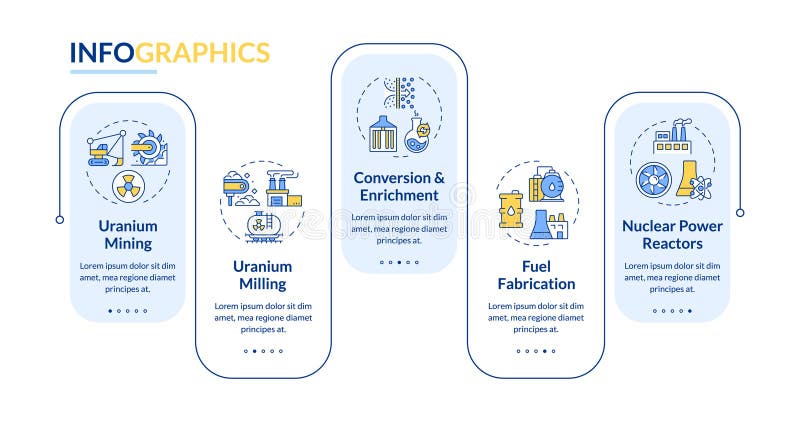 INFOGRAPHICS

Uranium Mining

Lorem ipsum dolor sit dim amet, mea regione diamet principes at.

Uranium Milling

Lorem ipsum dolor sit dim amet, mea regione diamet principes at.

Conversion & Enrichment

Lorem ipsum dolor sit dim amet, mea regione diamet principes at.

Fuel Fabrication

Lorem ipsum dolor sit dim amet, mea regione diamet principes at.

Nuclear Power Reactors

Lorem ipsum dolor sit dim amet, mea regione diamet principes at.