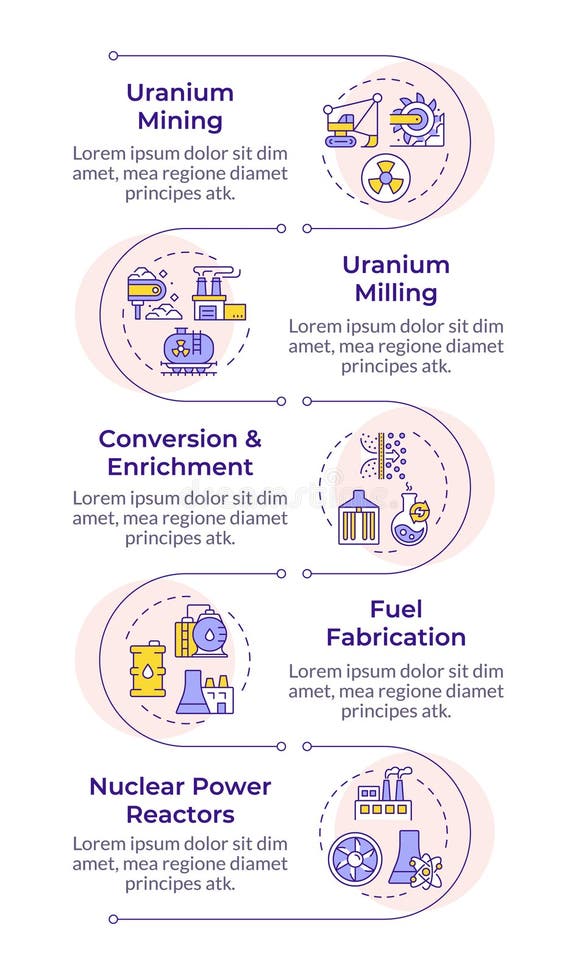 Uranium Mining
Lorem ipsum dolor sit dim amet, mea regione diamet principes atk.

Uranium Milling
Lorem ipsum dolor sit dim amet, mea regione diamet principes atk.

Conversion & Enrichment
Lorem ipsum dolor sit dim amet, mea regione diamet principes atk.

Fuel Fabrication
Lorem ipsum dolor sit dim amet, mea regione diamet principes atk.

Nuclear Power Reactors
Lorem ipsum dolor sit dim amet, mea regione diamet principes atk.