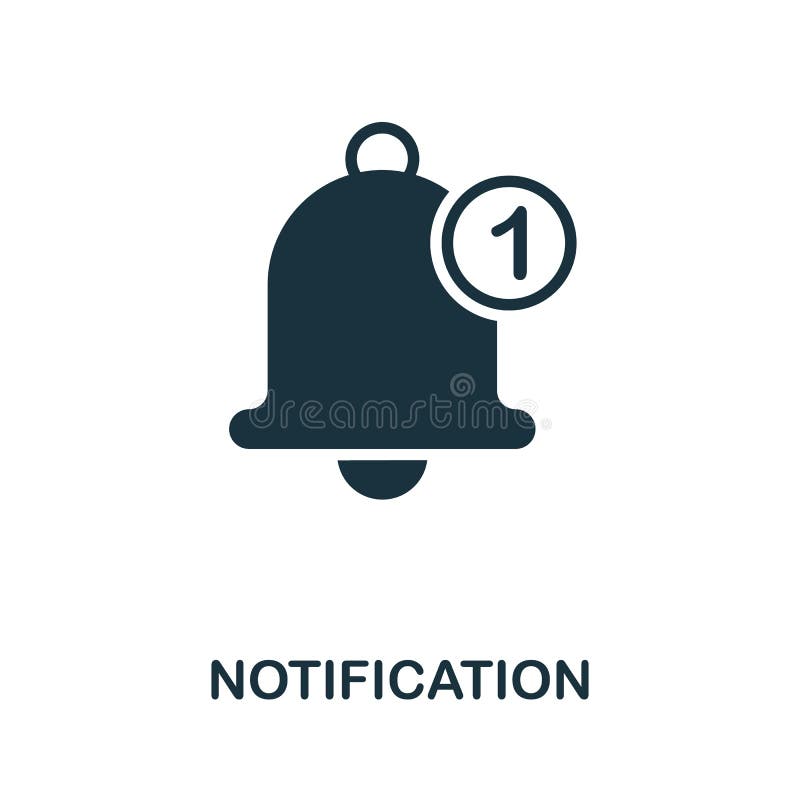 1

dreamstime

NOTIFICATION