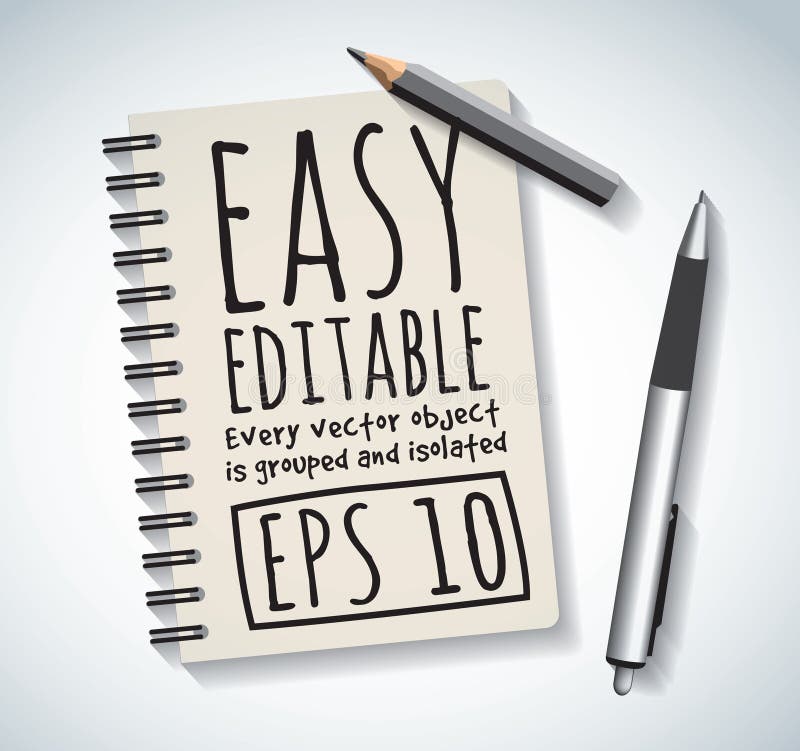 EASY
EDITABLE
Every vector object is grouped and isolated
EPS 10