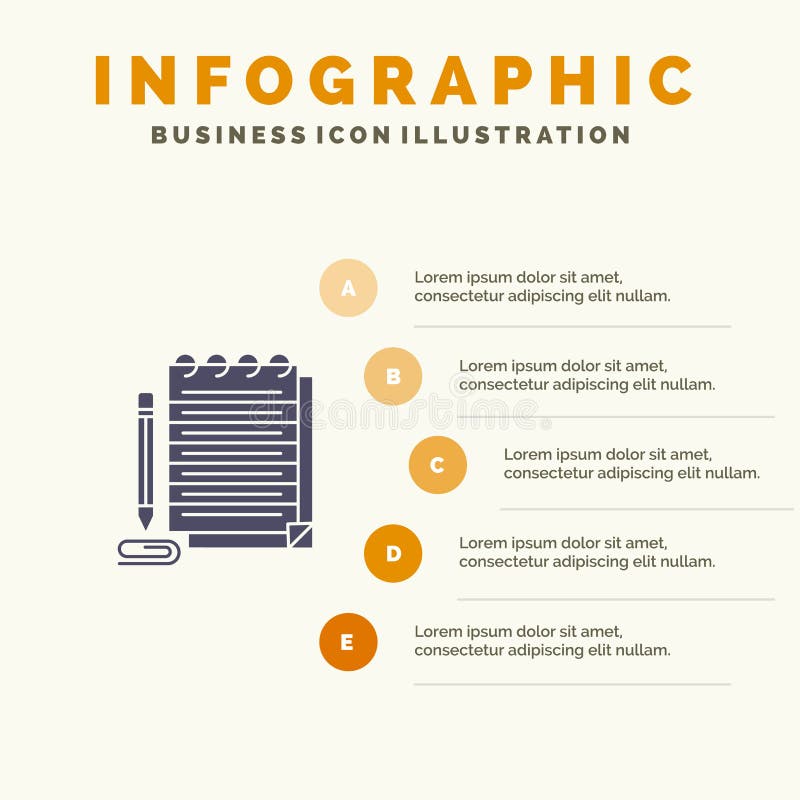 INFOGRAPHIC
BUSINESS ICON ILLUSTRATION

A
Lorem ipsum dolor sit amet, consectetur adipiscing elit nullam.

B
Lorem ipsum dolor sit amet, consectetur adipiscing elit nullam.

dreamstime

C
Lorem ipsum dolor sit amet, consectetur adipiscing elit nullam.

D
Lorem ipsum dolor sit amet, consectetur adipiscing elit nullam.

E
Lorem ipsum dolor sit amet, consectetur adipiscing elit nullam.