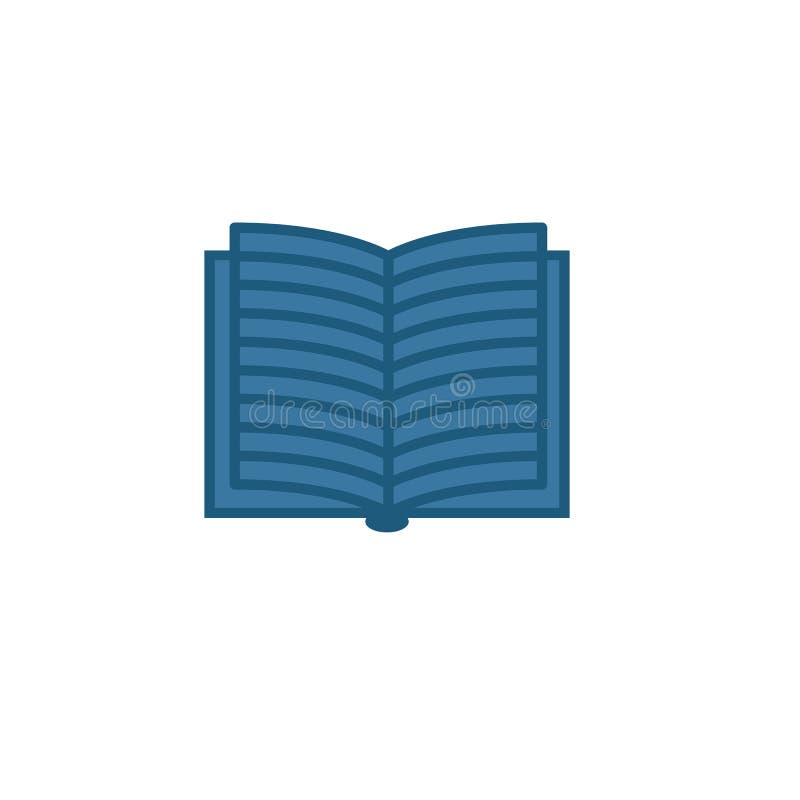 dreamstime