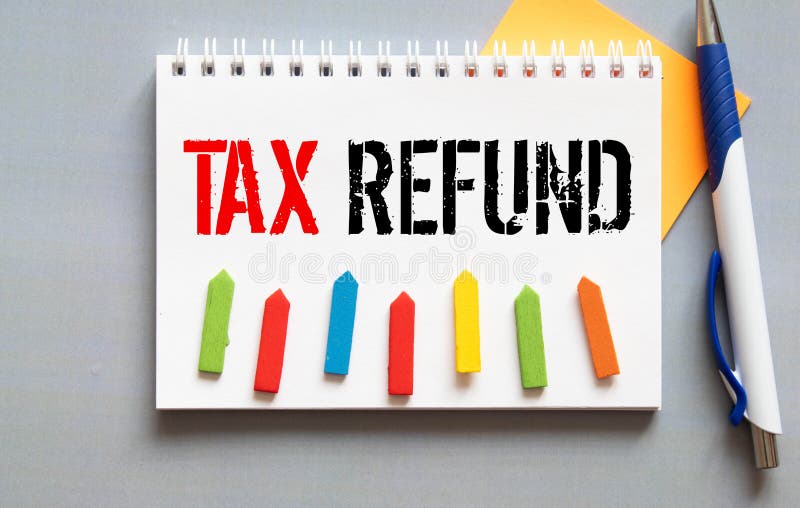 TAX REFUND

dreamstime