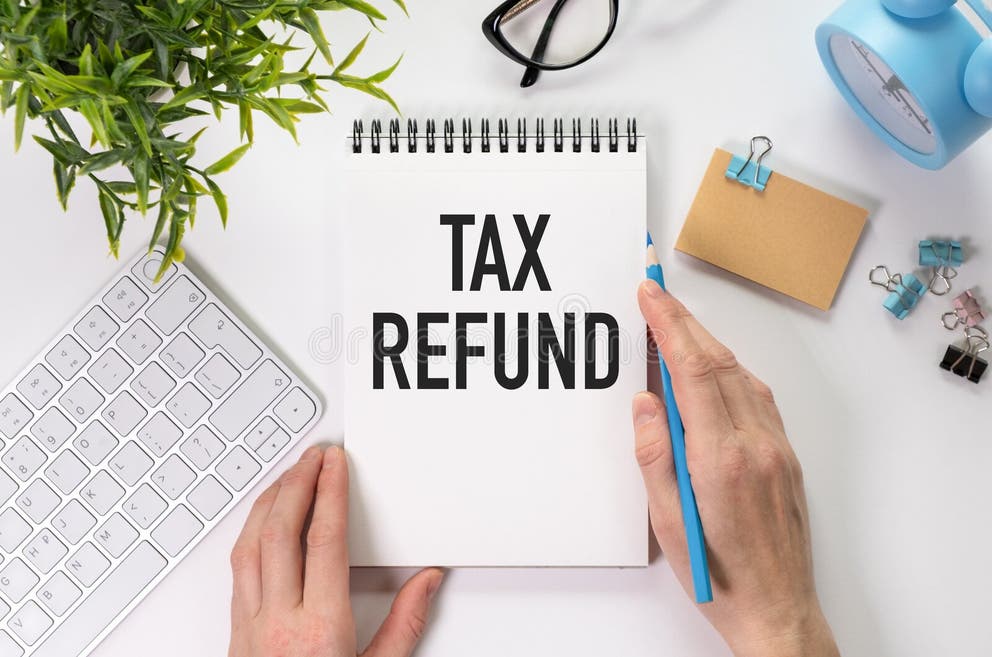 TAX
REFUND