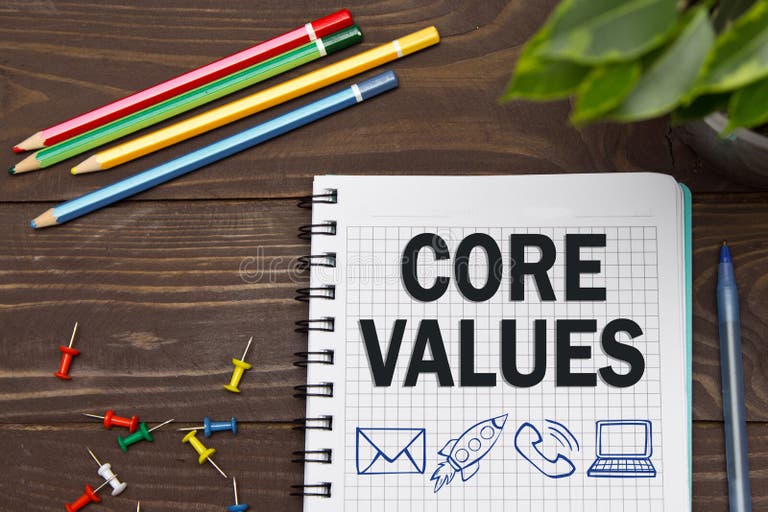 CORE
VALUES

dreamstime