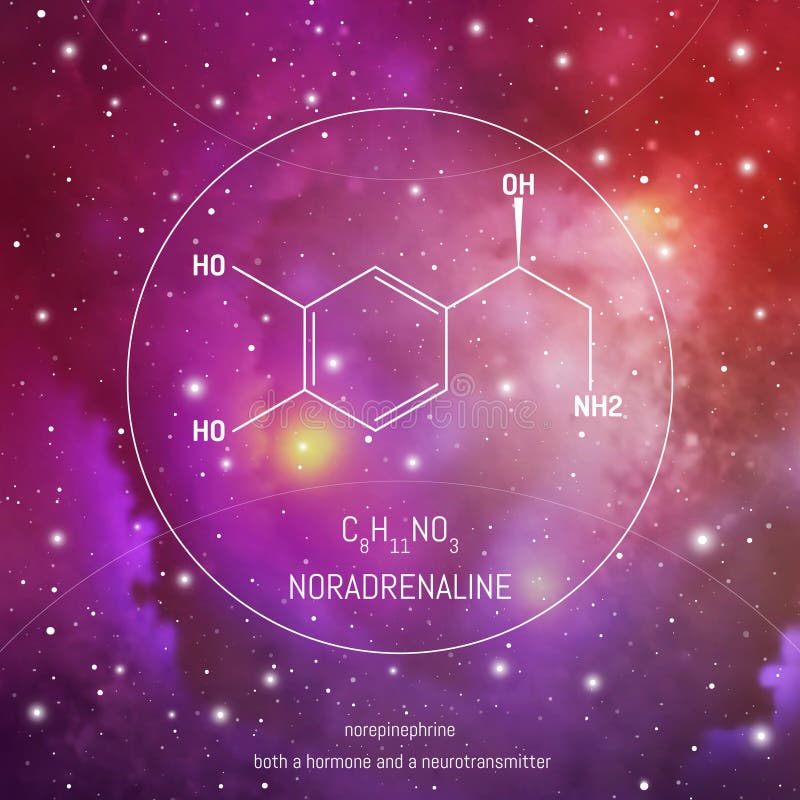 OH

HO

HO

NH2

dreamstime

$C_8H_{11}NO_3$

NORADRENALINE

norepinephrine

both a hormone and a neurotransmitter