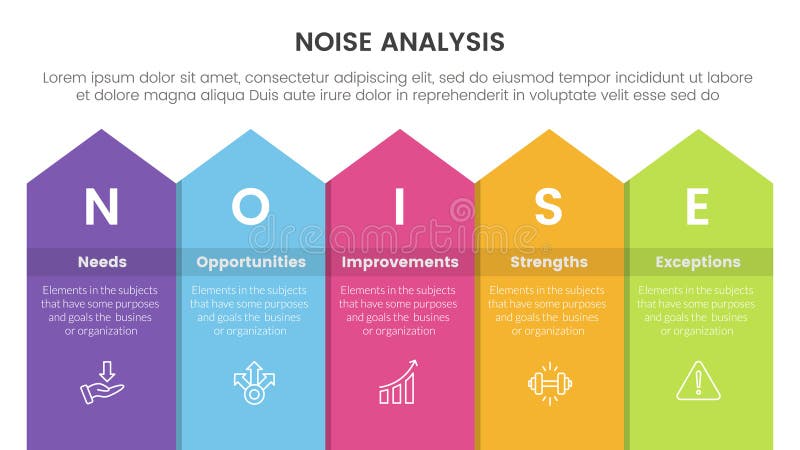 NOISE ANALYSIS

Lorem ipsum dolor sit amet, consectetur adipiscing elit, sed do eiusmod tempor incididunt ut labore et dolore magna aliqua Duis aute irure dolor in reprehenderit in voluptate velit esse sed do

N

Needs

Elements in the subjects that have some purposes and goals the busines or organization

O

Opportunities

Elements in the subjects that have some purposes and goals the busines or organization

I

Improvements

Elements in the subjects that have some purposes and goals the busines or organization

S

Strengths

Elements in the subjects that have some purposes and goals the busines or organization

E

Exceptions

Elements in the subjects that have some purposes and goals the busines or organization

dreamstime