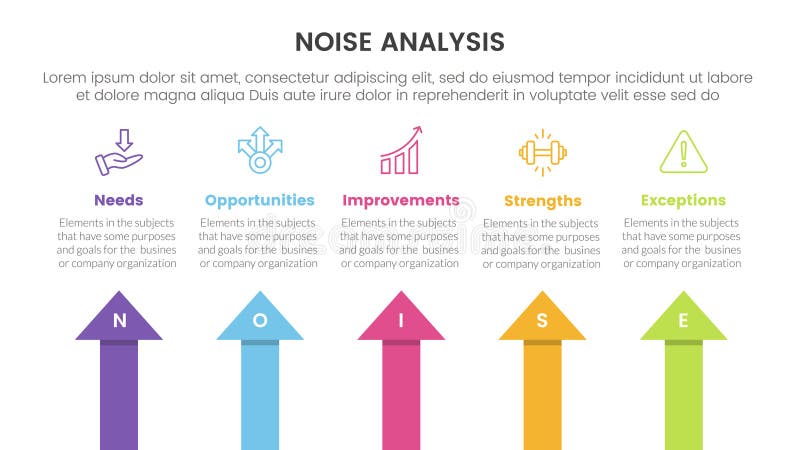 NOISE ANALYSIS

Lorem ipsum dolor sit amet, consectetur adipiscing elit, sed do eiusmod tempor incididunt ut labore et dolore magna aliqua Duis aute irure dolor in reprehenderit in voluptate velit esse sed do

Needs

Elements in the subjects that have some purposes and goals for the busines or company organization

Opportunities

Elements in the subjects that have some purposes and goals for the busines or company organization

Improvements

Elements in the subjects that have some purposes and goals for the busines or company organization

Strengths

Elements in the subjects that have some purposes and goals for the busines or company organization

Exceptions

Elements in the subjects that have some purposes and goals for the busines or company organization

N

O

I

S

E