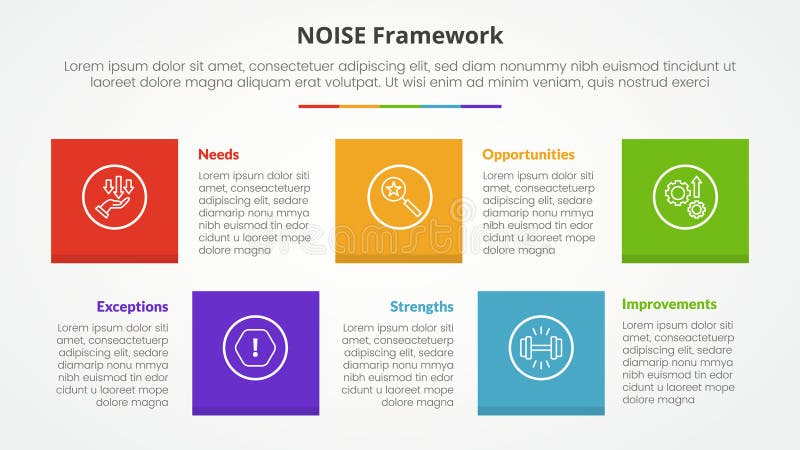 NOISE Framework

Lorem ipsum dolor sit amet, consectetuer adipiscing elit, sed diam nonummy nibh euismod tincidunt ut laoreet dolore magna aliquam erat volutpat. Ut wisi enim ad minim veniam, quis nostrud exerci

Needs

Lorem ipsum dolor siti amet, conseactetuerp adipiscing elit, sedare diamarip nonu mmya nibh euismod tin edor cidunt u laoreet mope dolore magna

Opportunities

Lorem ipsum dolor siti amet, conseactetuerp adipiscing elit, sedare diamarip nonu mmya nibh euismod tin edor cidunt u laoreet mope dolore magna

Exceptions

Lorem ipsum dolor siti amet, conseactetuerp adipiscing elit, sedare diamarip nonu mmya nibh euismod tin edor cidunt u laoreet mope dolore magna

Strengths

Lorem ipsum dolor siti amet, conseactetuerp adipiscing elit, sedare diamarip nonu mmya nibh euismod tin edor cidunt u laoreet mope dolore magna

Improvements

Lorem ipsum dolor siti amet, conseactetuerp adipiscing elit, sedare diamarip nonu mmya nibh euismod tin edor cidunt u laoreet mope dolore magna