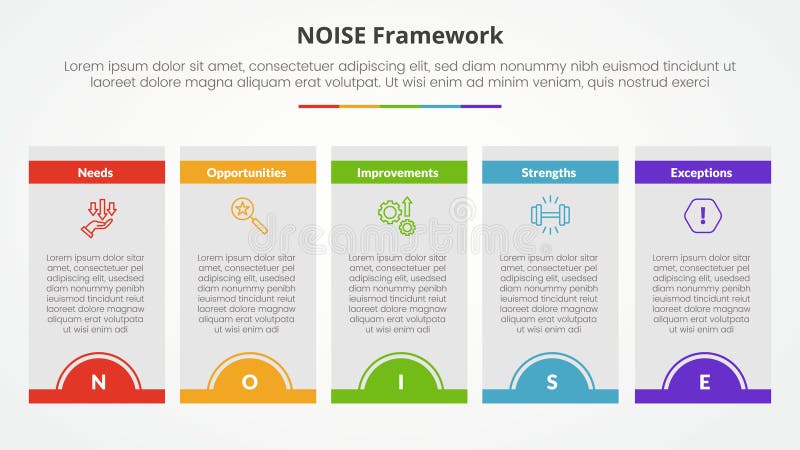 NOISE Framework

Lorem ipsum dolor sit amet, consectetuer adipiscing elit, sed diam nonummy nibh euismod tincidunt ut laoreet dolore magna aliquam erat volutpat. Ut wisi enim ad minim veniam, quis nostrud exerci

Needs

Lorem ipsum dolor sitar amet, consectetuer pel adipiscing elit, usedsed diam nonummy penibh ieuismod tincidunt reiut laoreet dolore magnaw aliquam erat volutpata ut wisi enim adi

N

Opportunities

Lorem ipsum dolor sitar amet, consectetuer pel adipiscing elit, usedsed diam nonummy penibh ieuismod tincidunt reiut laoreet dolore magnaw aliquam erat volutpata ut wisi enim adi

O

Improvements

Lorem ipsum dolor sitar amet, consectetuer pel adipiscing elit, usedsed diam nonummy penibh ieuismod tincidunt reiut laoreet dolore magnaw aliquam erat volutpata ut wisi enim adi

I

Strengths

Lorem ipsum dolor sitar amet, consectetuer pel adipiscing elit, usedsed diam nonummy penibh ieuismod tincidunt reiut laoreet dolore magnaw aliquam erat volutpata ut wisi enim adi

S

Exceptions

Lorem ipsum dolor sitar amet, consectetuer pel adipiscing elit, usedsed diam nonummy penibh ieuismod tincidunt reiut laoreet dolore magnaw aliquam erat volutpata ut wisi enim adi

E

dreamstime