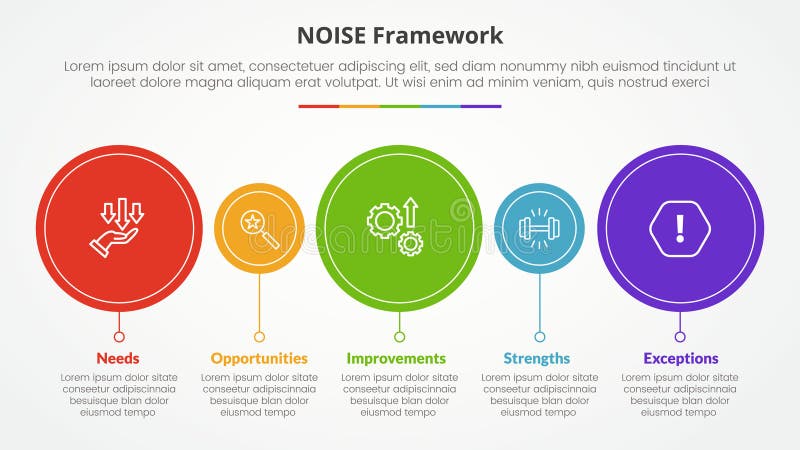 NOISE Framework

Lorem ipsum dolor sit amet, consectetuer adipiscing elit, sed diam nonummy nibh euismod tincidunt ut laoreet dolore magna aliquam erat volutpat. Ut wisi enim ad minim veniam, quis nostrud exerci

dreamstime

Needs
Lorem ipsum dolor sitate conseetur adipiscinnaia besuisque blan dolor eiusmod tempo

Opportunities
Lorem ipsum dolor sitate conseetur adipiscinnaia besuisque blan dolor eiusmod tempo

Improvements
Lorem ipsum dolor sitate conseetur adipiscinnaia besuisque blan dolor eiusmod tempo

Strengths
Lorem ipsum dolor sitate conseetur adipiscinnaia besuisque blan dolor eiusmod tempo

Exceptions
Lorem ipsum dolor sitate conseetur adipiscinnaia besuisque blan dolor eiusmod tempo