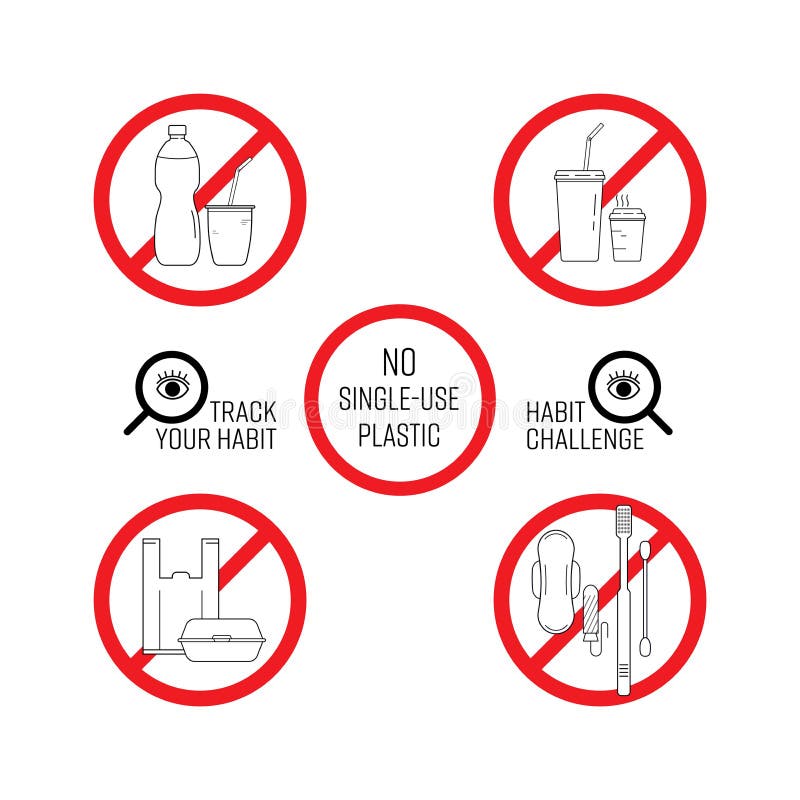 TRACK
YOUR HABIT

NO
SINGLE-USE
PLASTIC

HABIT
CHALLENGE