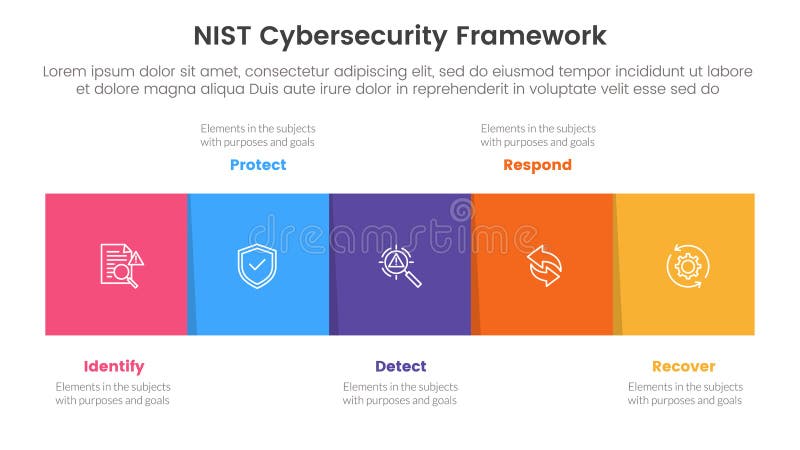 NIST Cybersecurity Framework

Lorem ipsum dolor sit amet, consectetur adipiscing elit, sed do eiusmod tempor incididunt ut labore et dolore magna aliqua Duis aute irure dolor in reprehenderit in voluptate velit esse sed do

Elements in the subjects with purposes and goals

Protect

Elements in the subjects with purposes and goals

Respond

dreamstime

Identify

Elements in the subjects with purposes and goals

Detect

Elements in the subjects with purposes and goals

Recover

Elements in the subjects with purposes and goals