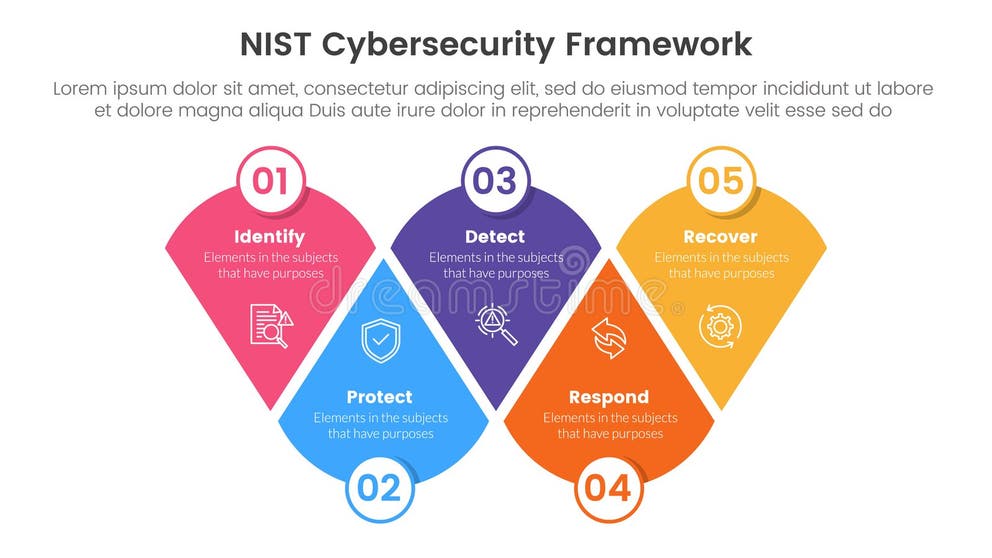 NIST Cybersecurity Framework

Lorem ipsum dolor sit amet, consectetur adipiscing elit, sed do eiusmod tempor incididunt ut labore et dolore magna aliqua Duis aute irure dolor in reprehenderit in voluptate velit esse sed do

01
Identify
Elements in the subjects that have purposes

02
Protect
Elements in the subjects that have purposes

03
Detect
Elements in the subjects that have purposes

04
Respond
Elements in the subjects that have purposes

05
Recover
Elements in the subjects that have purposes

dreamstime