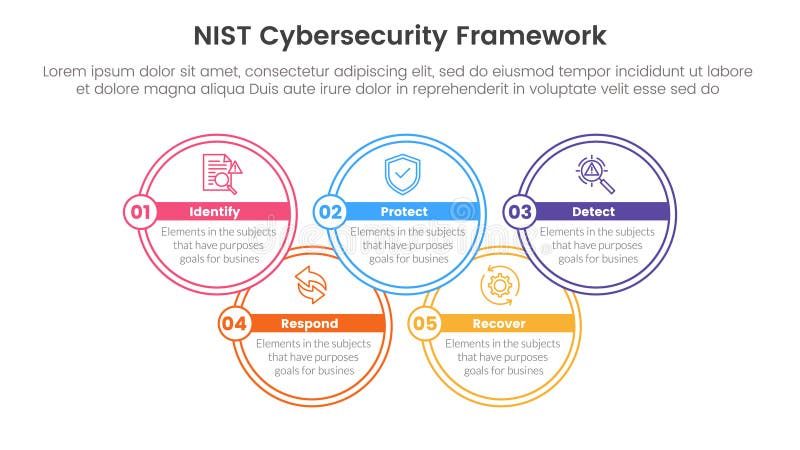 NIST Cybersecurity Framework

Lorem ipsum dolor sit amet, consectetur adipiscing elit, sed do eiusmod tempor incididunt ut labore et dolore magna aliqua Duis aute irure dolor in reprehenderit in voluptate velit esse sed do

01 Identify
Elements in the subjects that have purposes goals for busines

02 Protect
Elements in the subjects that have purposes goals for busines

03 Detect
Elements in the subjects that have purposes goals for busines

04 Respond
Elements in the subjects that have purposes goals for busines

05 Recover
Elements in the subjects that have purposes goals for busines