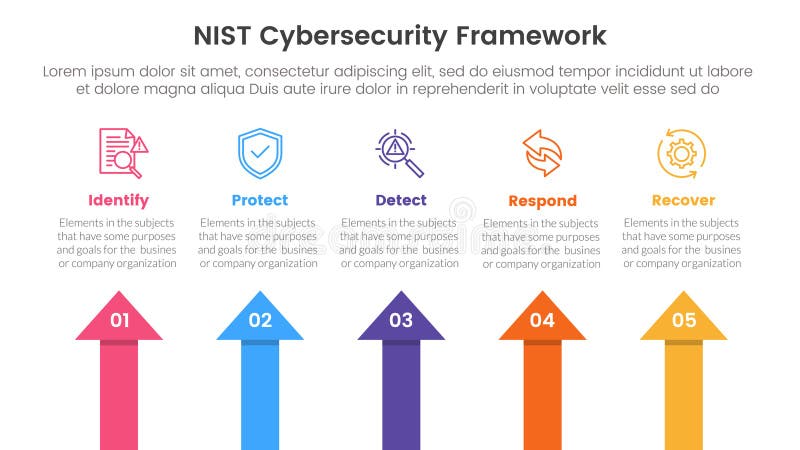 NIST Cybersecurity Framework

Lorem ipsum dolor sit amet, consectetur adipiscing elit, sed do eiusmod tempor incididunt ut labore et dolore magna aliqua Duis aute irure dolor in reprehenderit in voluptate velit esse sed do

Identify

Elements in the subjects that have some purposes and goals for the busines or company organization

01

Protect

Elements in the subjects that have some purposes and goals for the busines or company organization

02

Detect

Elements in the subjects that have some purposes and goals for the busines or company organization

03

Respond

Elements in the subjects that have some purposes and goals for the busines or company organization

04

Recover

Elements in the subjects that have some purposes and goals for the busines or company organization

05