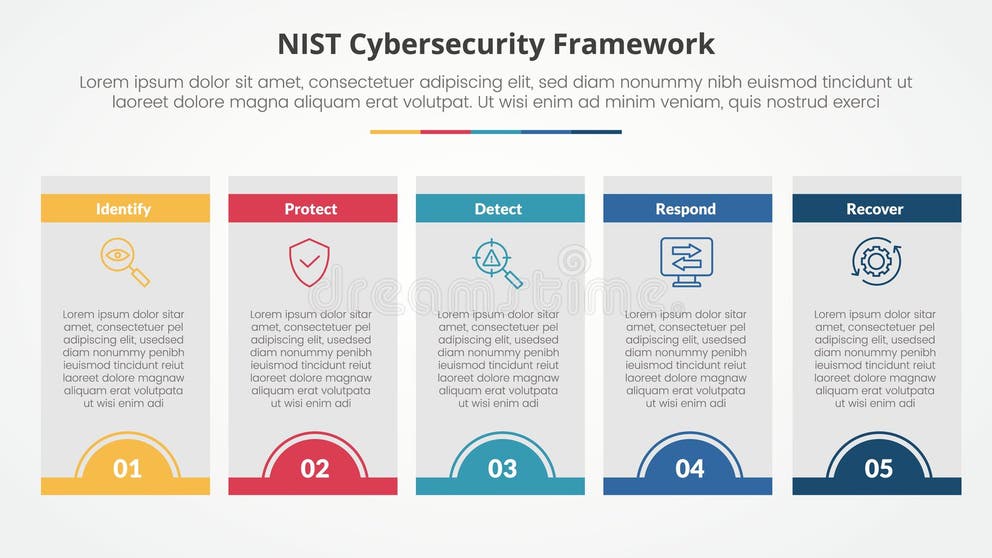 NIST Cybersecurity Framework

Lorem ipsum dolor sit amet, consectetuer adipiscing elit, sed diam nonummy nibh euismod tincidunt ut laoreet dolore magna aliquam erat volutpat. Ut wisi enim ad minim veniam, quis nostrud exerci

Identify

Lorem ipsum dolor sitar amet, consectetuer pel adipiscing elit, usedsed diam nonummy penibh ieuismod tincidunt reiut laoreet dolore magnaw aliquam erat volutpata ut wisi enim adi

01

Protect

Lorem ipsum dolor sitar amet, consectetuer pel adipiscing elit, usedsed diam nonummy penibh ieuismod tincidunt reiut laoreet dolore magnaw aliquam erat volutpata ut wisi enim adi

02

Detect

Lorem ipsum dolor sitar amet, consectetuer pel adipiscing elit, usedsed diam nonummy penibh ieuismod tincidunt reiut laoreet dolore magnaw aliquam erat volutpata ut wisi enim adi

03

Respond

Lorem ipsum dolor sitar amet, consectetuer pel adipiscing elit, usedsed diam nonummy penibh ieuismod tincidunt reiut laoreet dolore magnaw aliquam erat volutpata ut wisi enim adi

04

Recover

Lorem ipsum dolor sitar amet, consectetuer pel adipiscing elit, usedsed diam nonummy penibh ieuismod tincidunt reiut laoreet dolore magnaw aliquam erat volutpata ut wisi enim adi

05

dreamstime