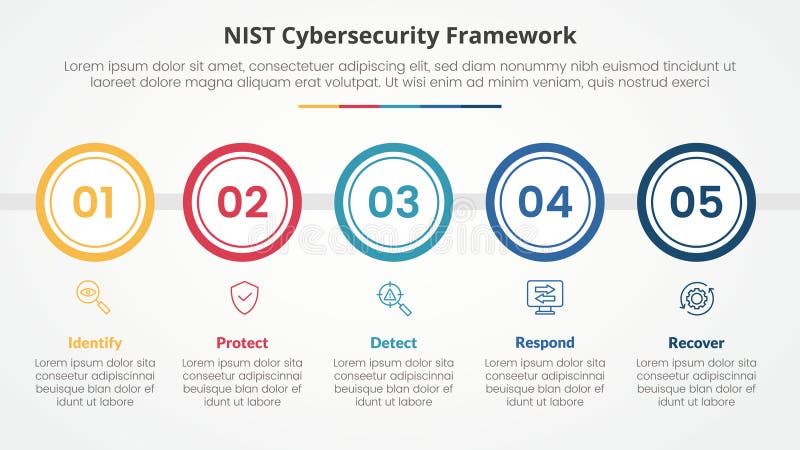 NIST Cybersecurity Framework

Lorem ipsum dolor sit amet, consectetuer adipiscing elit, sed diam nonummy nibh euismod tincidunt ut laoreet dolore magna aliquam erat volutpat. Ut wisi enim ad minim veniam, quis nostrud exerci

01

02

03

04

05

dreamstime

Identify

Lorem ipsum dolor sita conseetur adipiscinnai beuisque blan dolor ef idunt ut labore

Protect

Lorem ipsum dolor sita conseetur adipiscinnai beuisque blan dolor ef idunt ut labore

Detect

Lorem ipsum dolor sita conseetur adipiscinnai beuisque blan dolor ef idunt ut labore

Respond

Lorem ipsum dolor sita conseetur adipiscinnai beuisque blan dolor ef idunt ut labore

Recover

Lorem ipsum dolor sita conseetur adipiscinnai beuisque blan dolor ef idunt ut labore