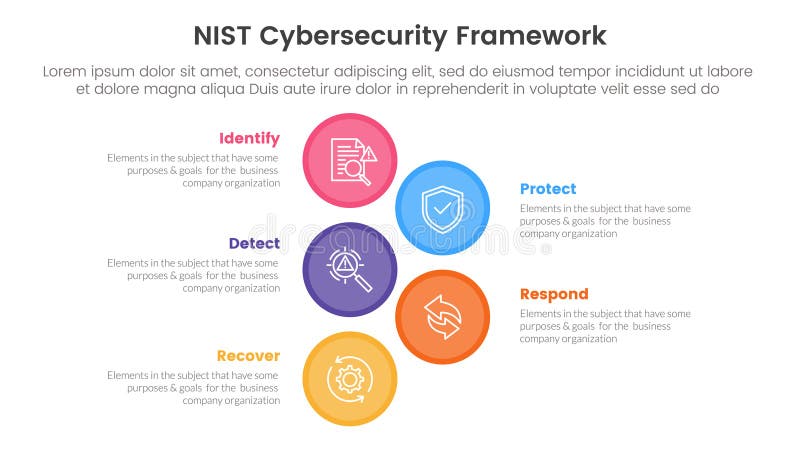 NIST Cybersecurity Framework

Lorem ipsum dolor sit amet, consectetur adipiscing elit, sed do eiusmod tempor incididunt ut labore et dolore magna aliqua Duis aute irure dolor in reprehenderit in voluptate velit esse sed do

Identify
Elements in the subject that have some purposes & goals for the business company organization

Protect
Elements in the subject that have some purposes & goals for the business company organization

Detect
Elements in the subject that have some purposes & goals for the business company organization

Respond
Elements in the subject that have some purposes & goals for the business company organization

Recover
Elements in the subject that have some purposes & goals for the business company organization

dreamstime