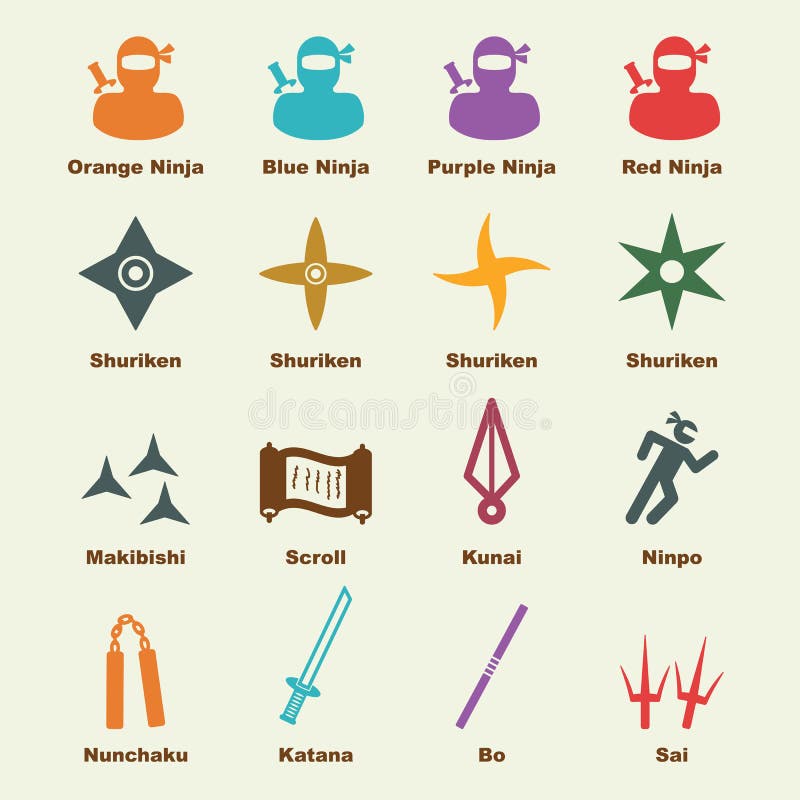 Orange Ninja
Blue Ninja
Purple Ninja
Red Ninja

Shuriken
Shuriken
Shuriken
Shuriken

dreamstime

Makibishi
Scroll
Kunai
Ninpo

Nunchaku
Katana
Bo
Sai