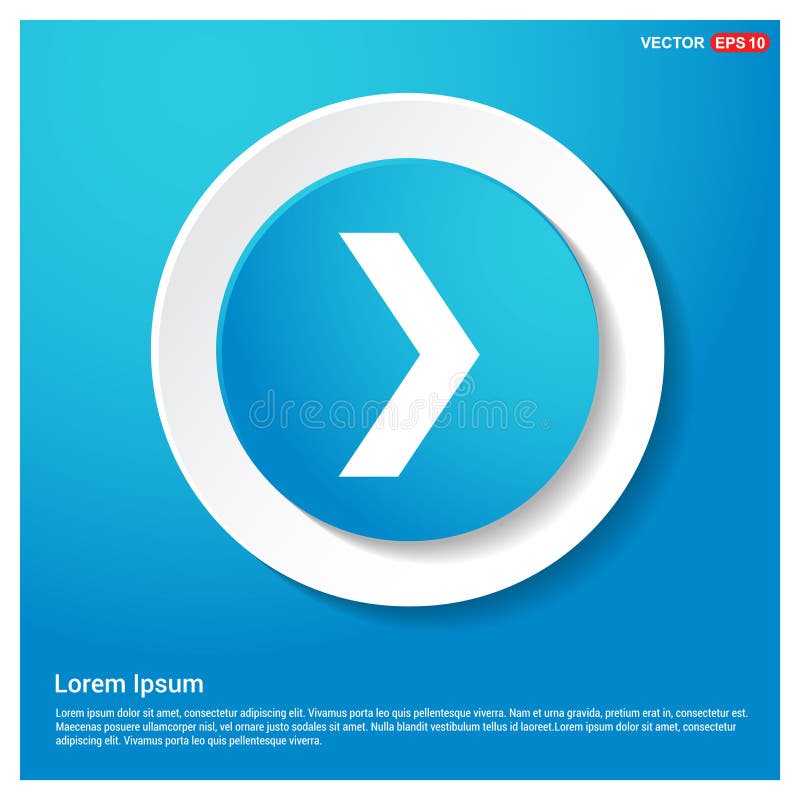 VECTOR EPS 10

dreamstime

Lorem Ipsum

Lorem ipsum dolor sit amet, consectetur adipiscing elit. Vivamus porta leo quis pellentesque viverra. Nam et urna gravida, pretium erat in, consectetur est. Maecenas posuere ullamcorper nisl, vel ornare justo sodales sit amet. Nulla blandit vestibulum tellus id laoreet.Lorem ipsum dolor sit amet, consectetur adipiscing elit. Vivamus porta leo quis pellentesque viverra.