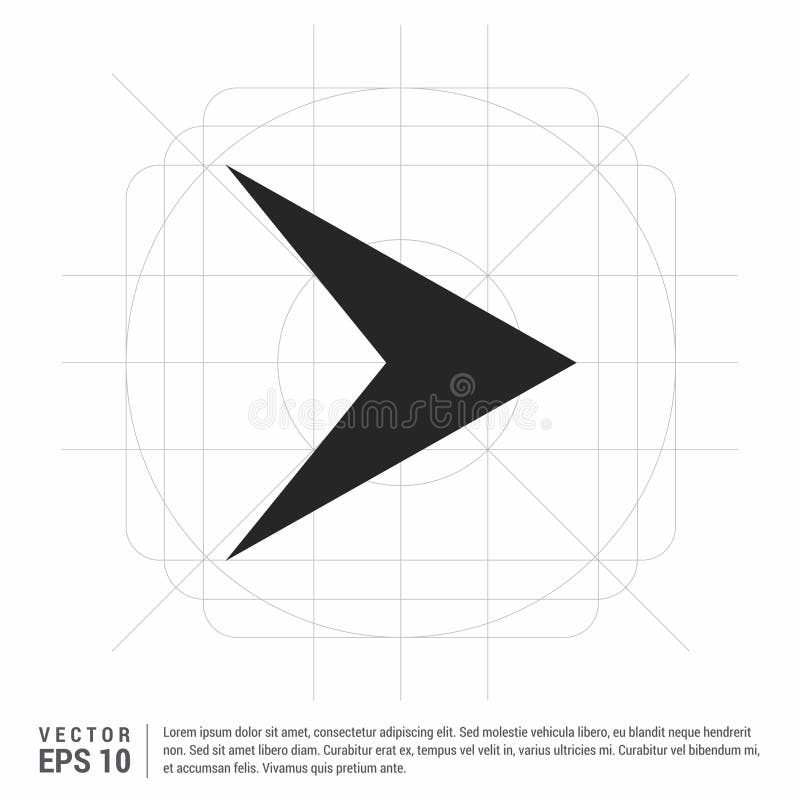 dreamstime

VECTOR
EPS 10

Lorem ipsum dolor sit amet, consectetur adipiscing elit. Sed molestie vehicula libero, eu blandit neque hendrerit non. Sed sit amet libero diam. Curabitur erat ex, tempus vel velit in, varius ultricies mi. Curabitur vel bibendum mi, et accumsan felis. Vivamus quis pretium ante.