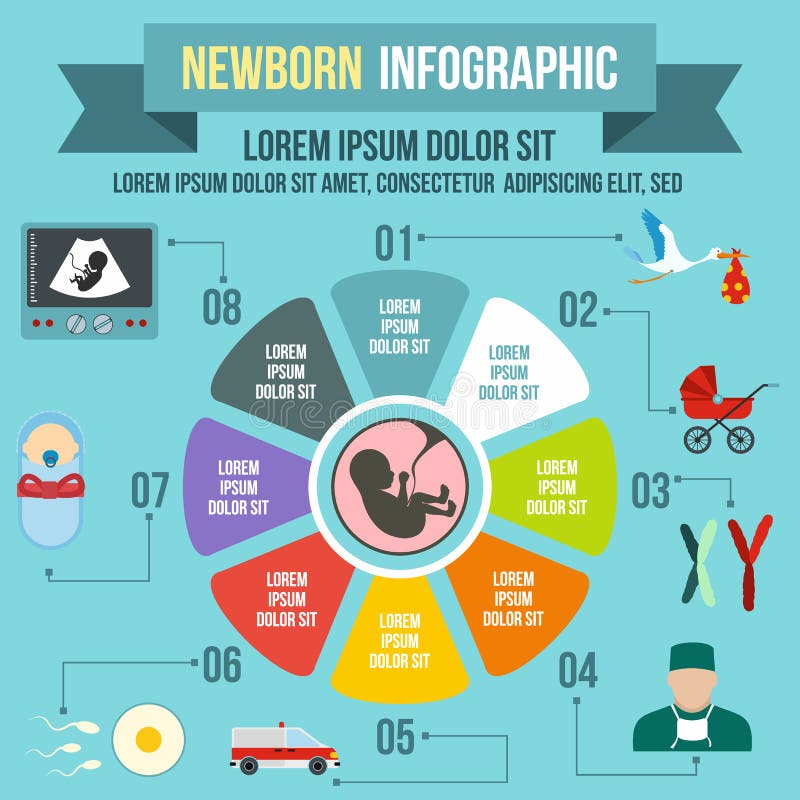 NEWBORN INFOGRAPHIC

LOREM IPSUM DOLOR SIT

LOREM IPSUM DOLOR SIT AMET, CONSECTETUR ADIPISICING ELIT, SED

01

LOREM IPSUM DOLOR SIT

02

LOREM IPSUM DOLOR SIT

03

LOREM IPSUM DOLOR SIT

04

LOREM IPSUM DOLOR SIT

05

LOREM IPSUM DOLOR SIT

06

LOREM IPSUM DOLOR SIT

07

LOREM IPSUM DOLOR SIT

08

LOREM IPSUM DOLOR SIT

dreamstime