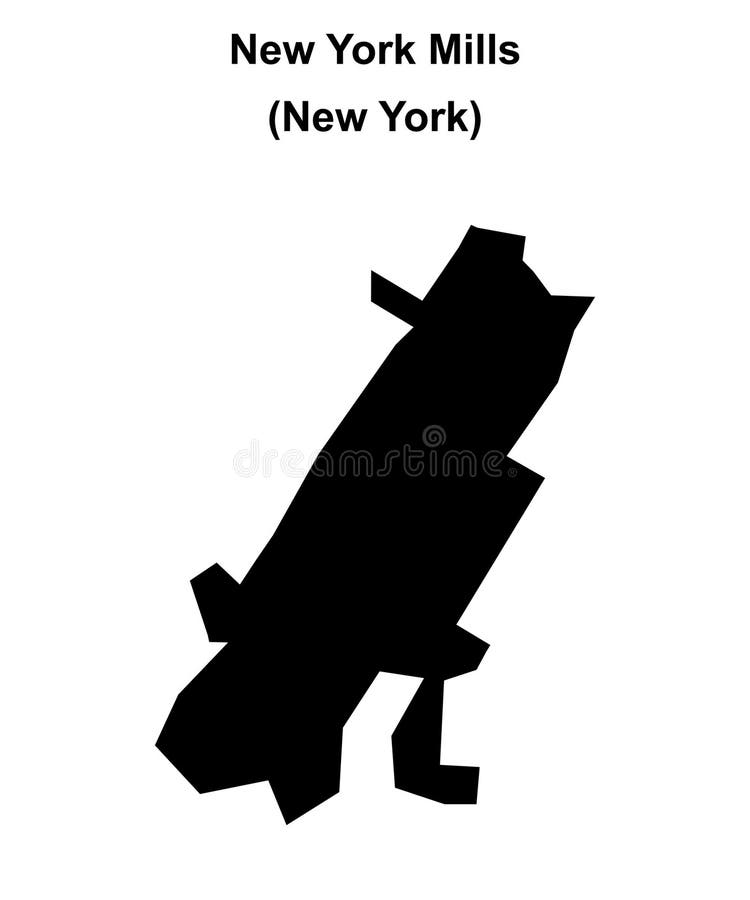 New York Mills
(New York)

dreamstime