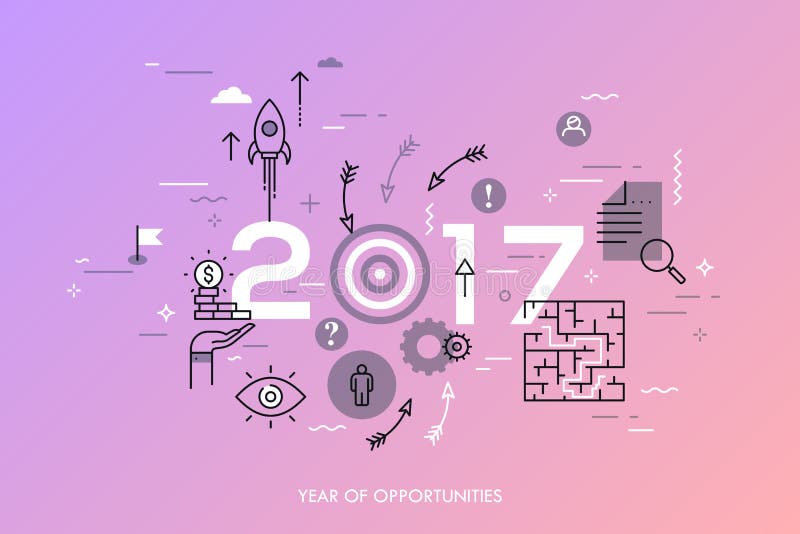 2017

$

!

?

YEAR OF OPPORTUNITIES