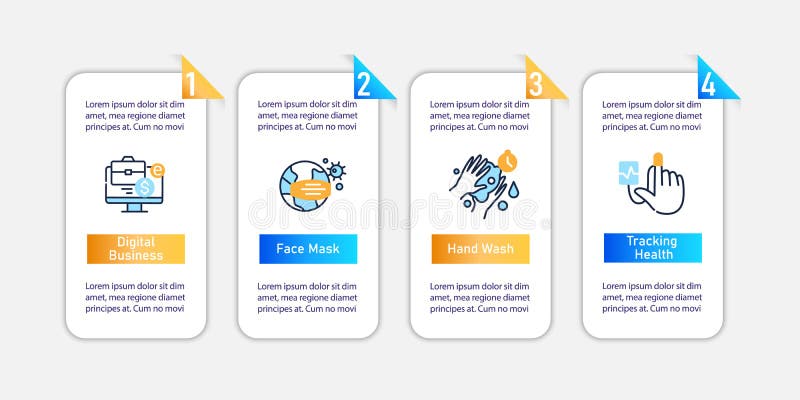 1

Lorem ipsum dolor sit dim amet, mea regione diamet principes at. Cum no movi

Digital Business

Lorem ipsum dolor sit dim amet, mea regione diamet principes at. Cum no movi

2

Lorem ipsum dolor sit dim amet, mea regione diamet principes at. Cum no movi

Face Mask

Lorem ipsum dolor sit dim amet, mea regione diamet principes at. Cum no movi

3

Lorem ipsum dolor sit dim amet, mea regione diamet principes at. Cum no movi

Hand Wash

Lorem ipsum dolor sit dim amet, mea regione diamet principes at. Cum no movi

4

Lorem ipsum dolor sit dim amet, mea regione diamet principes at. Cum no movi

Tracking Health

Lorem ipsum dolor sit dim amet, mea regione diamet principes at. Cum no movi

dreamstime