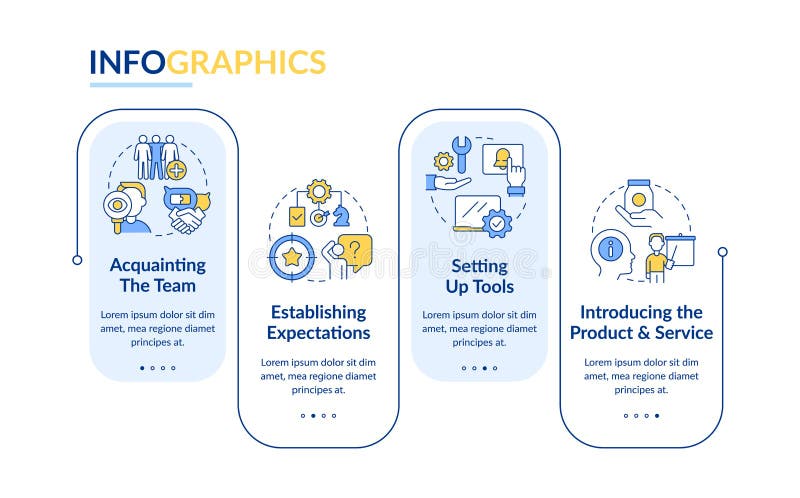 INFOGRAPHICS

Acquainting The Team

Lorem ipsum dolor sit dim amet, mea regione diamet principes at.

Establishing Expectations

Lorem ipsum dolor sit dim amet, mea regione diamet principes at.

Setting Up Tools

Lorem ipsum dolor sit dim amet, mea regione diamet principes at.

Introducing the Product & Service

Lorem ipsum dolor sit dim amet, mea regione diamet principes at.