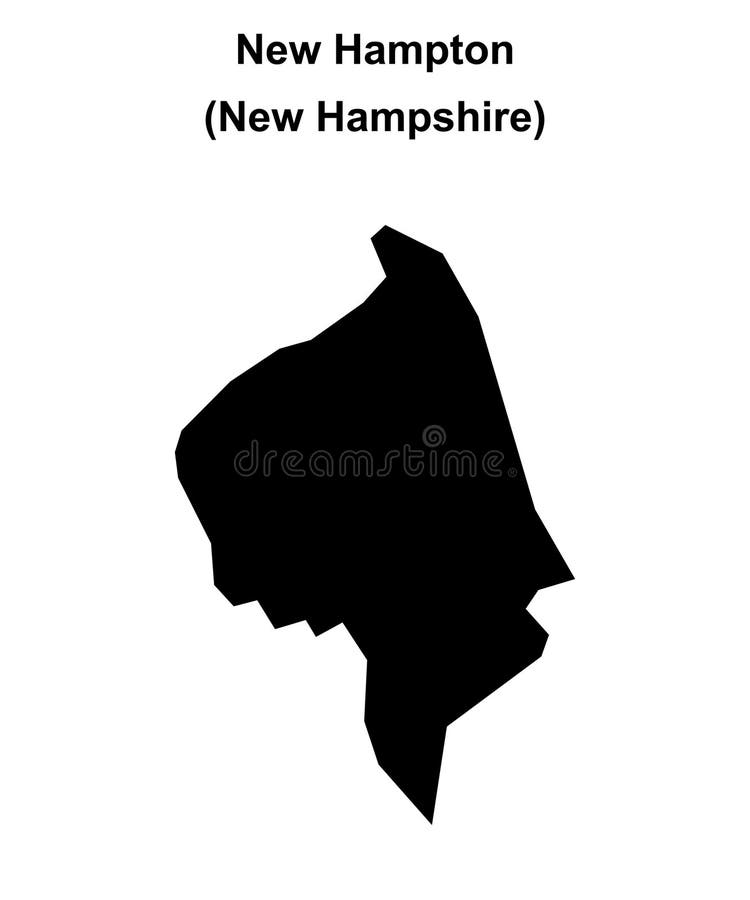 New Hampton
(New Hampshire)

dreamstime