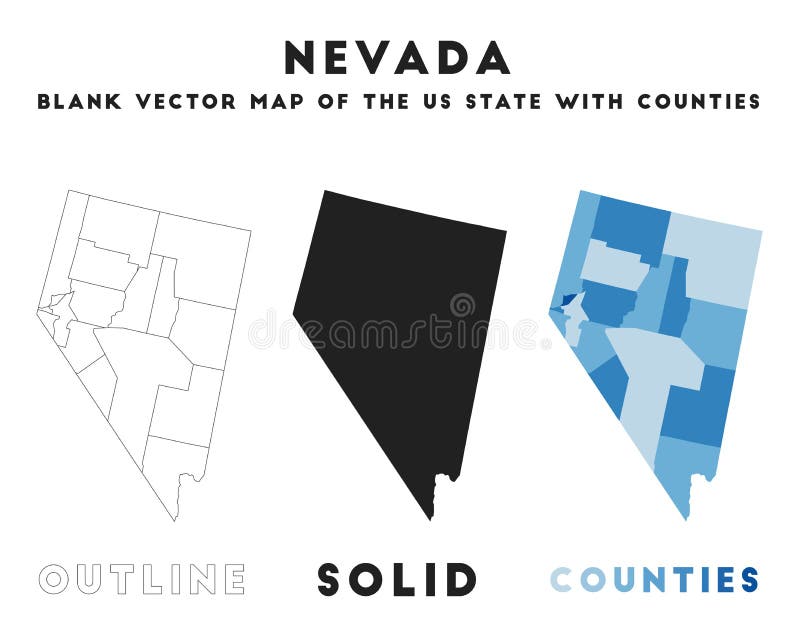 NEVADA

BLANK VECTOR MAP OF THE US STATE WITH COUNTIES

dreamstime.

OUTLINE

SOLID

COUNTIES