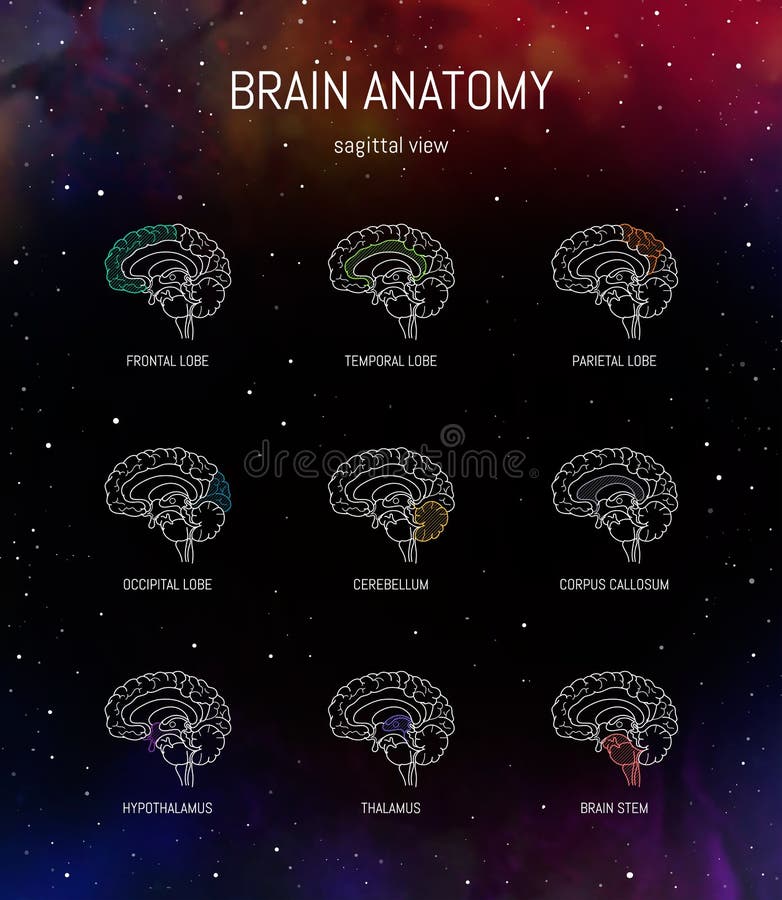 BRAIN ANATOMY

sagittal view

FRONTAL LOBE

TEMPORAL LOBE

PARIETAL LOBE

dreamstime

OCCIPITAL LOBE

CEREBELLUM

CORPUS CALLOSUM

HYPOTHALAMUS

THALAMUS

BRAIN STEM