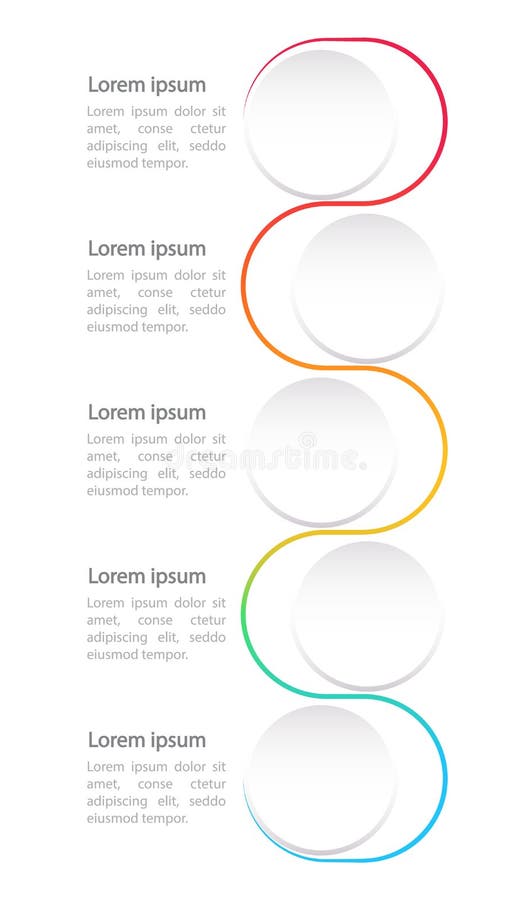 Lorem ipsum
Lorem ipsum dolor sit amet, conse ctetur adipiscing elit, seddo eiusmod tempor.

Lorem ipsum
Lorem ipsum dolor sit amet, conse ctetur adipiscing elit, seddo eiusmod tempor.

Lorem ipsum
Lorem ipsum dolor sit amet, conse ctetur adipiscing elit, seddo eiusmod tempor.

dreamstime.

Lorem ipsum
Lorem ipsum dolor sit amet, conse ctetur adipiscing elit, seddo eiusmod tempor.

Lorem ipsum
Lorem ipsum dolor sit amet, conse ctetur adipiscing elit, seddo eiusmod tempor.