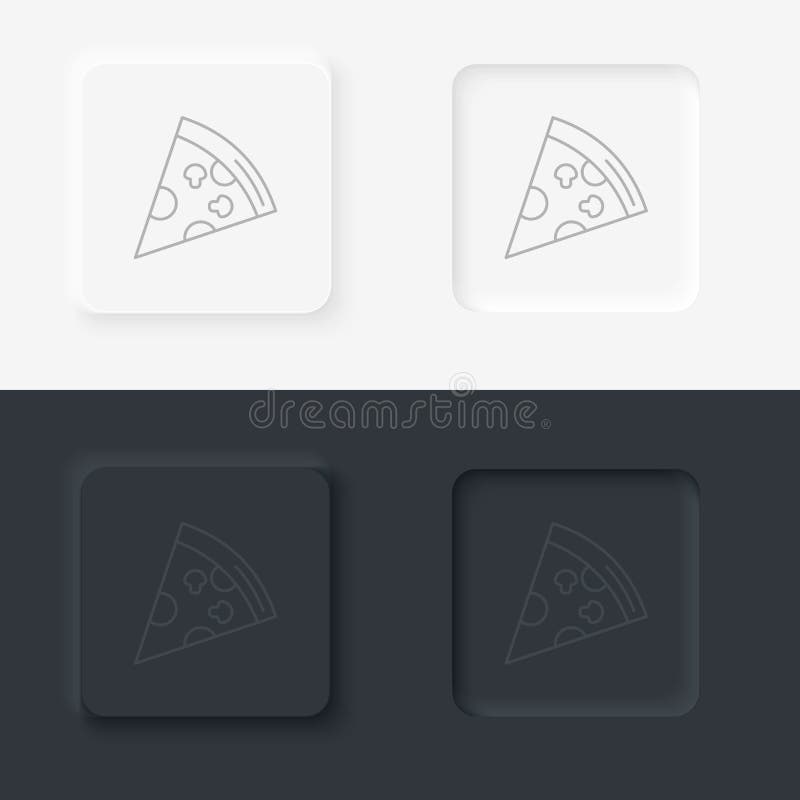 dreamstime