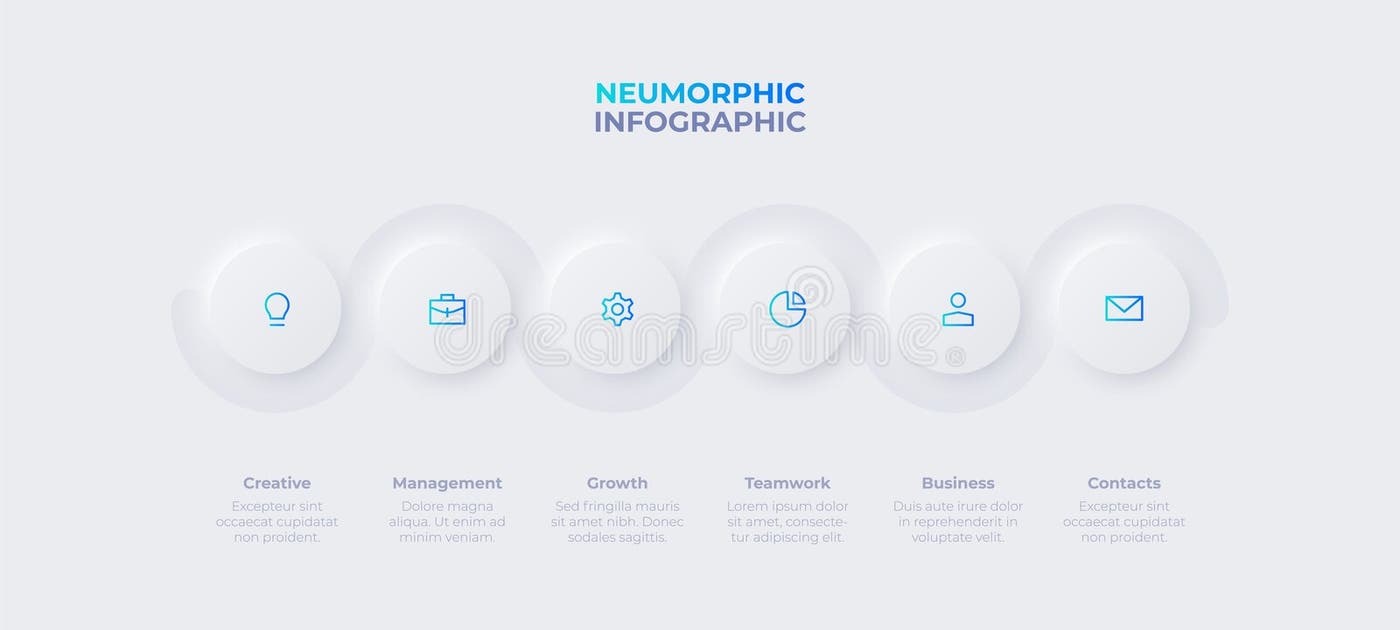 NEUMORPHIC
INFOGRAPHIC

dreamstime

Creative
Excepteur sint occaecat cupidatat non proident.

Management
Dolore magna aliqua. Ut enim ad minim veniam.

Growth
Sed fringilla mauris sit amet nibh. Donec sodales sagittis.

Teamwork
Lorem ipsum dolor sit amet, consectetur adipiscing elit.

Business
Duis aute irure dolor in reprehenderit in voluptate velit.

Contacts
Excepteur sint occaecat cupidatat non proident.