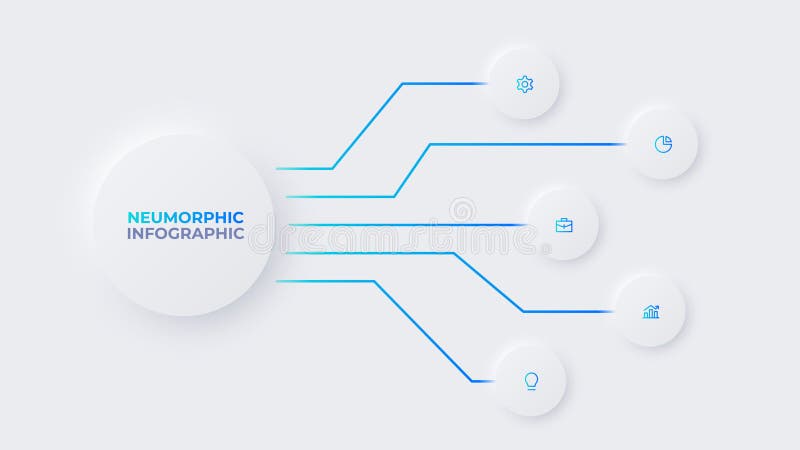 NEUMORPHIC
INFOGRAPHIC

dreamstime