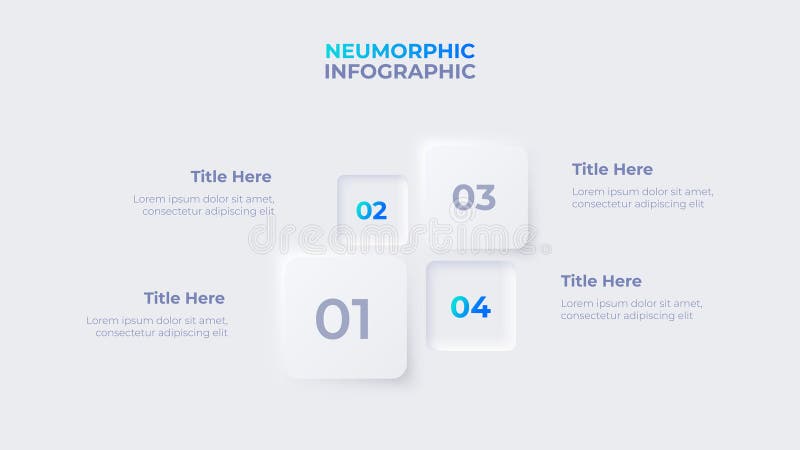 NEUMORPHIC
INFOGRAPHIC

Title Here
Lorem ipsum dolor sit amet, consectetur adipiscing elit

02

03

Title Here
Lorem ipsum dolor sit amet, consectetur adipiscing elit

dreamstime

Title Here
Lorem ipsum dolor sit amet, consectetur adipiscing elit

01

04

Title Here
Lorem ipsum dolor sit amet, consectetur adipiscing elit